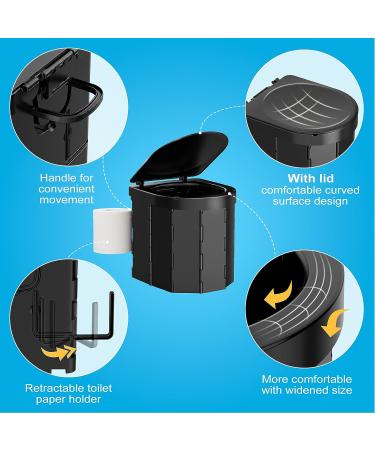 Handle for convenient movement

With lid
comfortable curved surface design

Retractable toilet paper holder

More comfortable with widened size