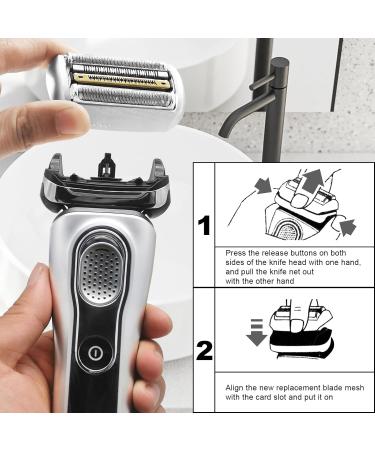 1

Press the release buttons on both sides of the knife head with one hand, and pull the knife net out with the other hand

2

Align the new replacement blade mesh with the card slot and put it on