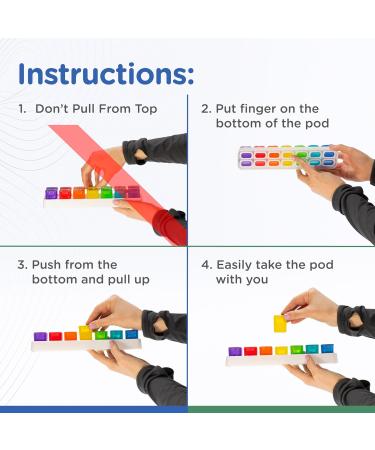 Instructions:

1. Don't Pull From Top

2. Put finger on the bottom of the pod

3. Push from the bottom and pull up

4. Easily take the pod with you