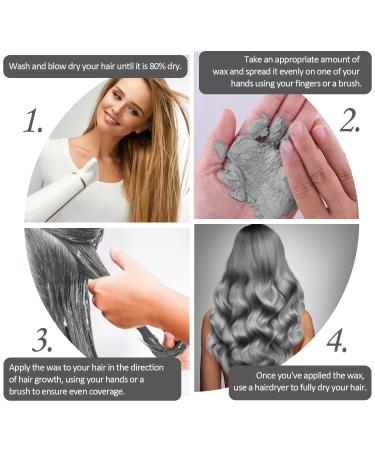 Wash and blow dry your hair until it is 80% dry.

1.

Take an appropriate amount of wax and spread it evenly on one of your hands using your fingers or a brush.

2.

3.

Apply the wax to your hair in the direction of hair growth, using your hands or a brush to ensure even coverage.

4.

Once you've applied the wax, use a hairdryer to fully dry your hair.