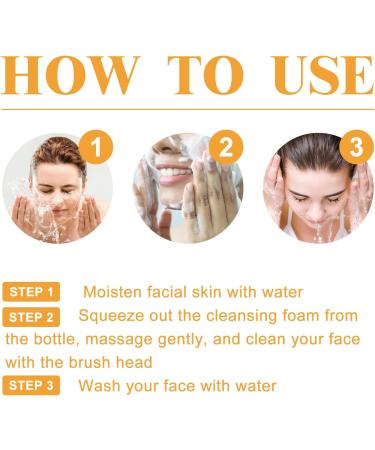 HOW TO USE

1

2

3

STEP 1 Moisten facial skin with water

STEP 2 Squeeze out the cleansing foam from the bottle, massage gently, and clean your face with the brush head

STEP 3 Wash your face with water