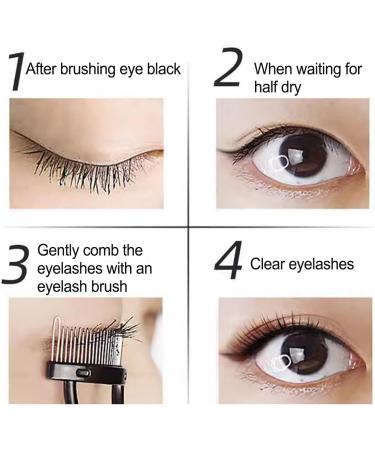 1 After brushing eye black

2 When waiting for half dry

3 Gently comb the eyelashes with an eyelash brush

4 Clear eyelashes