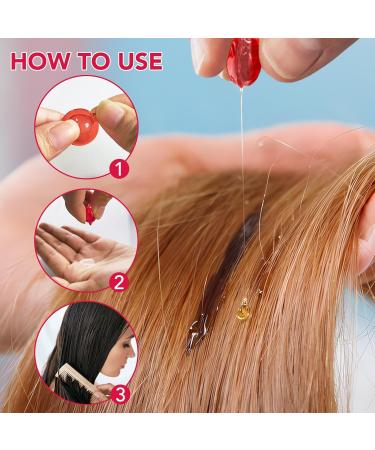 HOW TO USE

1

2

3