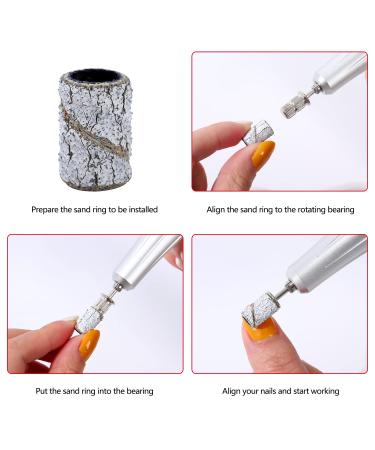 Prepare the sand ring to be installed

Align the sand ring to the rotating bearing

Put the sand ring into the bearing

Align your nails and start working