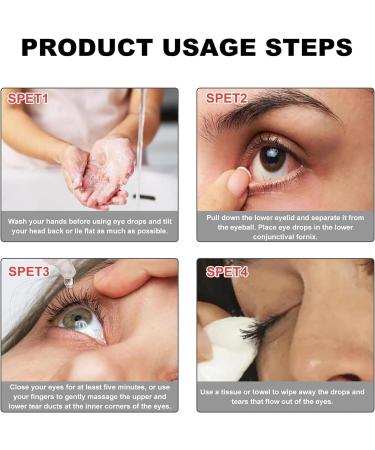 PRODUCT USAGE STEPS

SPET1

Wash your hands before using eye drops and tilt your head back or lie flat as much as possible.

SPET2

Pull down the lower eyelid and separate it from the eyeball. Place eye drops in the lower conjunctival fornix.

SPET3

Close your eyes for at least five minutes, or use your fingers to gently massage the upper and lower tear ducts at the inner corners of the eyes.

SPET4

Use a tissue or towel to wipe away the drops and tears that flow out of the eyes.