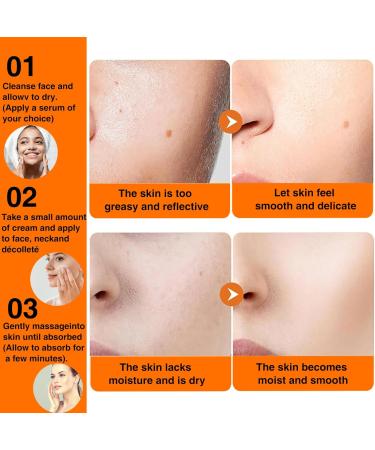 01
Cleanse face and allowv to dry. (Apply a serum of your choice)

02
Take a small amount of cream and apply to face, neckand décolleté

03
Gently massageinto skin until absorbed (Allow to absorb for a few minutes).

The skin is too greasy and reflective

Let skin feel smooth and delicate

The skin lacks moisture and is dry

The skin becomes moist and smooth