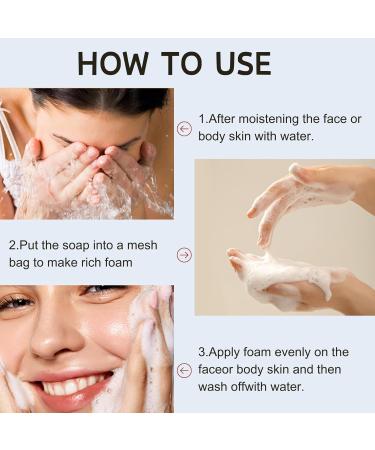 HOW TO USE

1.After moistening the face or body skin with water.

2.Put the soap into a mesh bag to make rich foam

3.Apply foam evenly on the faceor body skin and then wash offwith water.