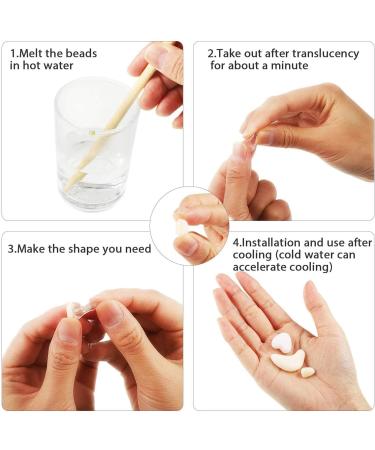 1.Melt the beads in hot water

2.Take out after translucency for about a minute

3.Make the shape you need

4.Installation and use after cooling (cold water can accelerate cooling)