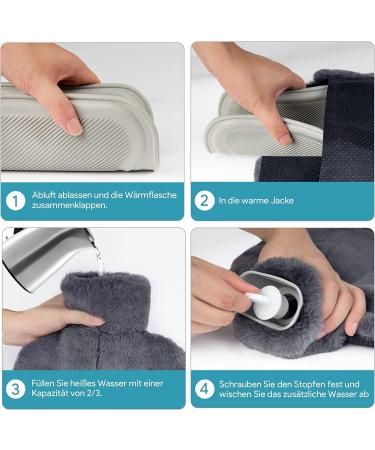 1 Abluft ablassen und die Wärmflasche zusammenklappen.

2 In die warme Jacke

3 Füllen Sie heißes Wasser mit einer Kapazität von 2/3.

4 Schrauben Sie den Stopfen fest und wischen Sie das zusätzliche Wasser ab