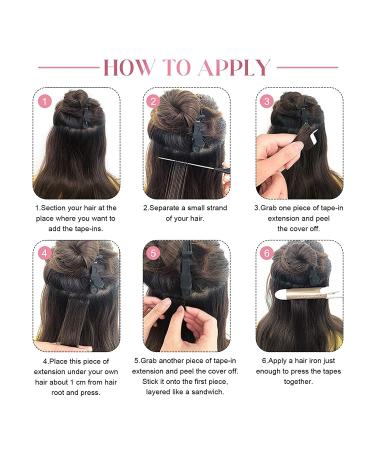 HOW TO APPLY

1

1.Section your hair at the place where you want to add the tape-ins.

2

2.Separate a small strand of your hair.

3

3.Grab one piece of tape-in extension and peel the cover off.

4

4.Place this piece of extension under your own hair about 1 cm from hair root and press.

5

5.Grab another piece of tape-in extension and peel the cover off. Stick it onto the first piece, layered like a sandwich.

6

6.Apply a hair iron just enough to press the tapes together.