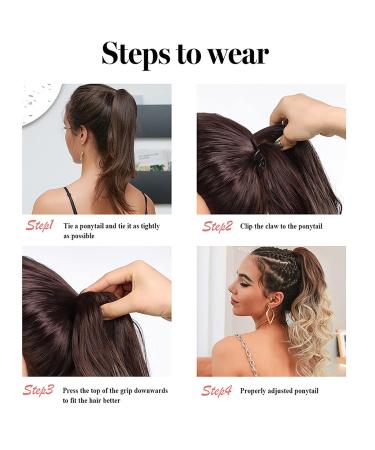 Steps to wear

Step1 Tie a ponytail and tie it as tightly as possible

Step2 Clip the claw to the ponytail

Step3 Press the top of the grip downwards to fit the hair better

Step4 Properly adjusted ponytail