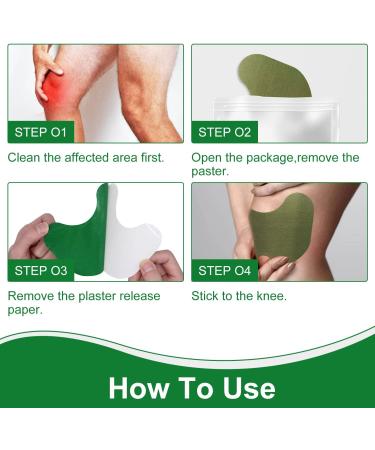 STEP O1

Clean the affected area first.

STEP O2

Open the package,remove the paster.

STEP O3

Remove the plaster release paper.

STEP O4

Stick to the knee.

How To Use