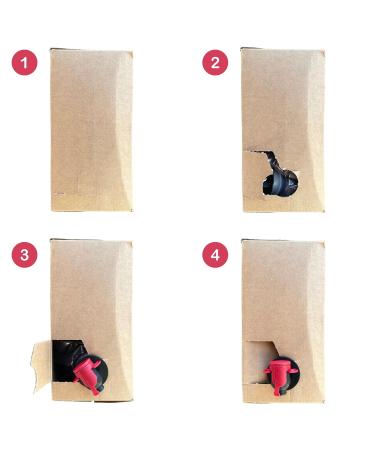 1

2

3

4