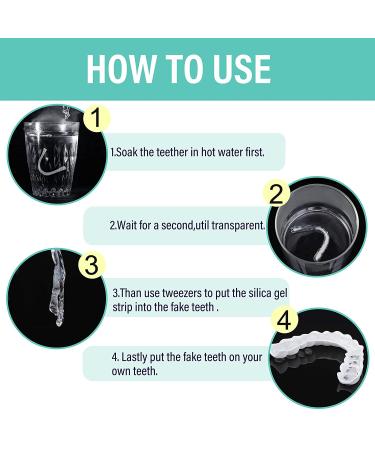 HOW TO USE

1

1.Soak the teether in hot water first.

2

2.Wait for a second,util transparent.

3

3.Than use tweezers to put the silica gel strip into the fake teeth .

4

4. Lastly put the fake teeth on your own teeth.