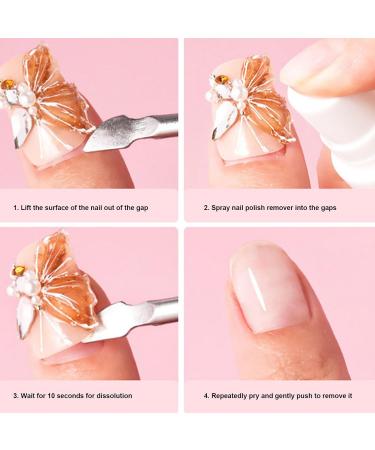 1. Lift the surface of the nail out of the gap

2. Spray nail polish remover into the gaps

3. Wait for 10 seconds for dissolution

4. Repeatedly pry and gently push to remove it