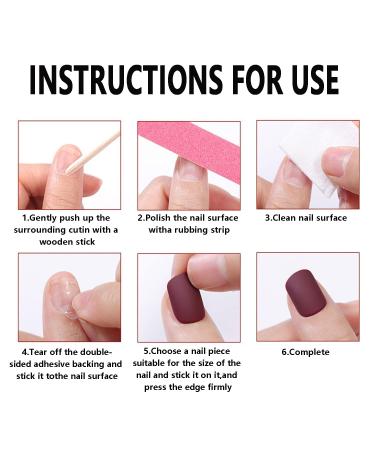 INSTRUCTIONS FOR USE

1.Gently push up the surrounding cutin with a wooden stick

2.Polish the nail surface witha rubbing strip

3.Clean nail surface

4.Tear off the double-sided adhesive backing and stick it tothe nail surface

5.Choose a nail piece suitable for the size of the nail and stick it on it,and press the edge firmly

6.Complete