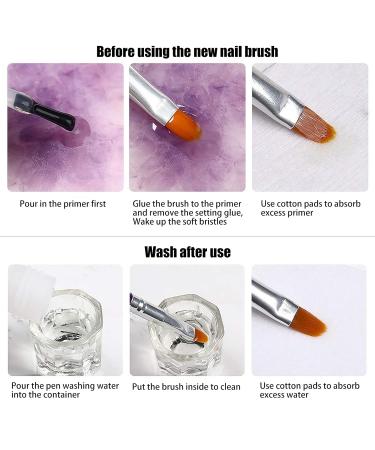 Before using the new nail brush

Pour in the primer first

Glue the brush to the primer and remove the setting glue, Wake up the soft bristles

Use cotton pads to absorb excess primer

Wash after use

Pour the pen washing water into the container

Put the brush inside to clean

Use cotton pads to absorb excess water