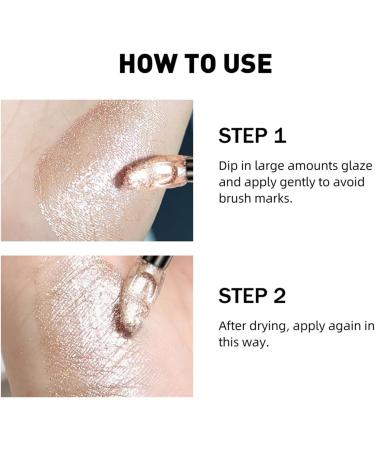 HOW TO USE

STEP 1

Dip in large amounts glaze and apply gently to avoid brush marks.

STEP 2

After drying, apply again in this way.