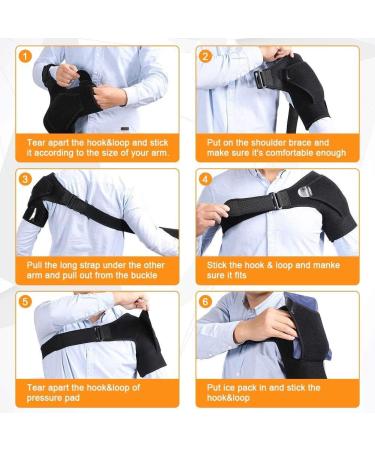 1

Tear apart the hook&loop and stick it according to the size of your arm.

2

Put on the shoulder brace and make sure it's comfortable enough

3

Pull the long strap under the other arm and pull out from the buckle

4

Stick the hook & loop and manke sure it fits

5

Tear apart the hook&loop of pressure pad

6

Put ice pack in and stick the hook&loop