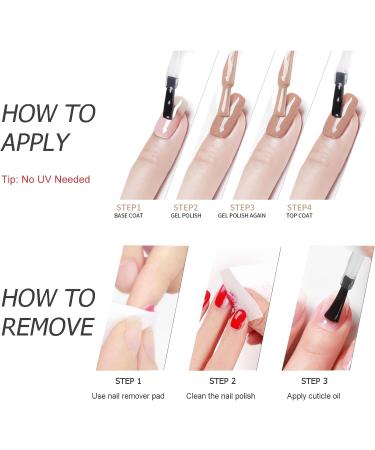 HOW TO APPLY

Tip: No UV Needed

STEP1
BASE COAT

STEP2
GEL POLISH

STEP3
GEL POLISH AGAIN

STEP4
TOP COAT

HOW TO REMOVE

STEP 1
Use nail remover pad

STEP 2
Clean the nail polish

STEP 3
Apply cuticle oil