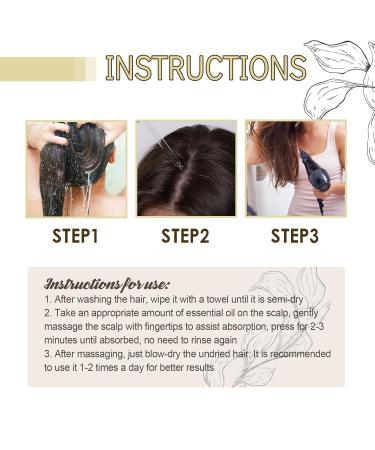 INSTRUCTIONS

STEP1

STEP2

STEP3

Instructions for use:
1. After washing the hair, wipe it with a towel until it is semi-dry
2. Take an appropriate amount of essential oil on the scalp, gently massage the scalp with fingertips to assist absorption, press for 2-3 minutes until absorbed, no need to rinse again
3. After massaging, just blow-dry the undried hair. It is recommended to use it 1-2 times a day for better results