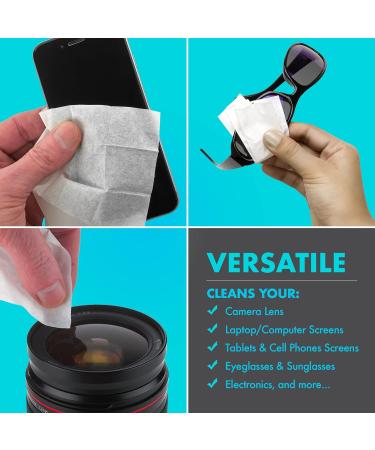 VERSATILE

CLEANS YOUR:

✓ Camera Lens
✓ Laptop/Computer Screens
✓ Tablets & Cell Phones Screens
✓ Eyeglasses & Sunglasses
✓ Electronics, and more...