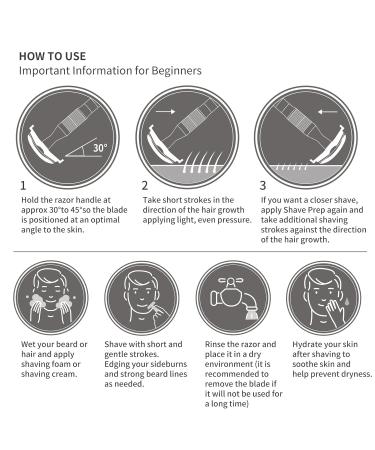 HOW TO USE
Important Information for Beginners

30°

1
Hold the razor handle at approx 30°to 45°so the blade is positioned at an optimal angle to the skin.

2
Take short strokes in the direction of the hair growth applying light, even pressure.

3
If you want a closer shave, apply Shave Prep again and take additional shaving strokes against the direction of the hair growth.

Wet your beard or hair and apply shaving foam or shaving cream.

Shave with short and gentle strokes. Edging your sideburns and strong beard lines as needed.

Rinse the razor and place it in a dry environment (it is recommended to remove the blade if it will not be used for a long time)

Hydrate your skin after shaving to soothe skin and help prevent dryness.