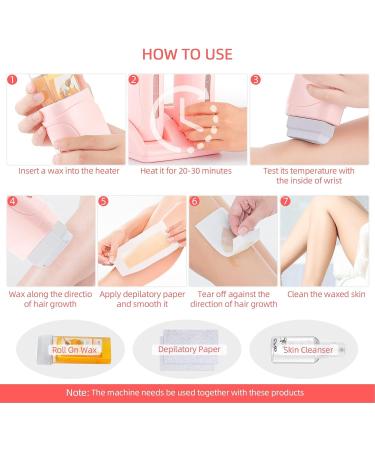 HOW TO USE

1 Insert a wax into the heater

2 Heat it for 20-30 minutes

3 Test its temperature with the inside of wrist

4 Wax along the directio of hair growth

5 Apply depilatory paper and smooth it

6 Tear off against the direction of hair growth

7 Clean the waxed skin

Roll On Wax

Depilatory Paper

Skin Cleanser

Note: The machine needs be used together with these products