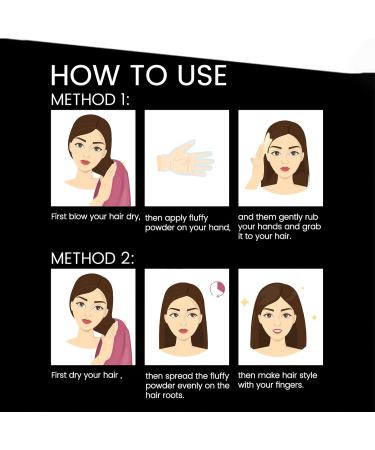 HOW TO USE
METHOD 1:

First blow your hair dry,

then apply fluffy powder on your hand,

and them gently rub your hands and grab it to your hair.

METHOD 2:

First dry your hair ,

then spread the fluffy powder evenly on the hair roots.

then make hair style with your fingers.