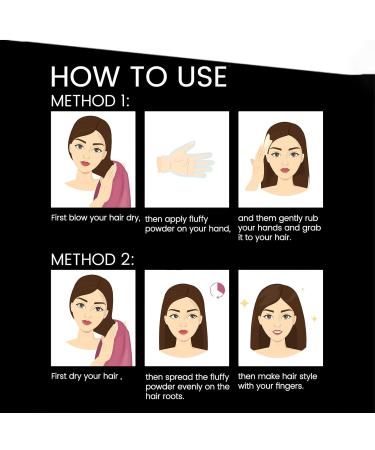 HOW TO USE

METHOD 1:

First blow your hair dry,

then apply fluffy powder on your hand,

and them gently rub your hands and grab it to your hair.

METHOD 2:

First dry your hair ,

then spread the fluffy powder evenly on the hair roots.

then make hair style with your fingers.