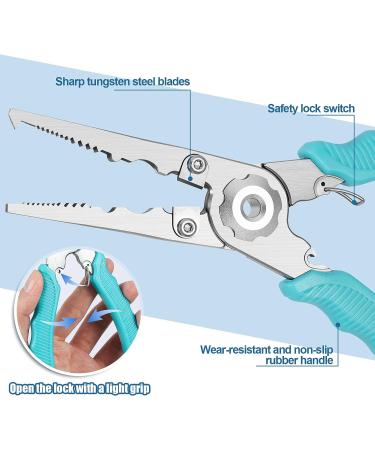 Sharp tungsten steel blades

Safety lock switch

Wear-resistant and non-slip rubber handle

Open the lock with a light grip