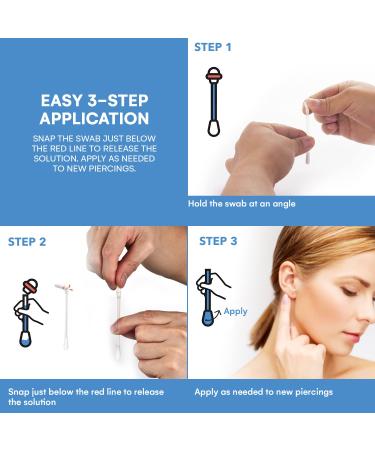 EASY 3-STEP APPLICATION

SNAP THE SWAB JUST BELOW THE RED LINE TO RELEASE THE SOLUTION. APPLY AS NEEDED TO NEW PIERCINGS.

STEP 1

Hold the swab at an angle

STEP 2

Snap just below the red line to release the solution

STEP 3

Apply

Apply as needed to new piercings