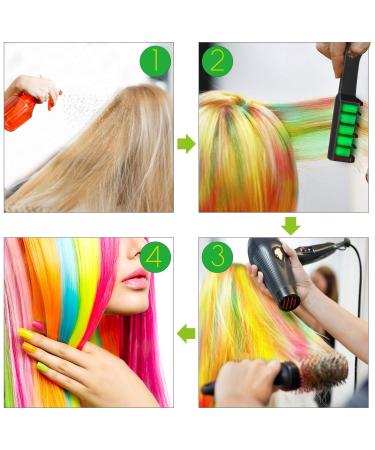 1

2

3

4