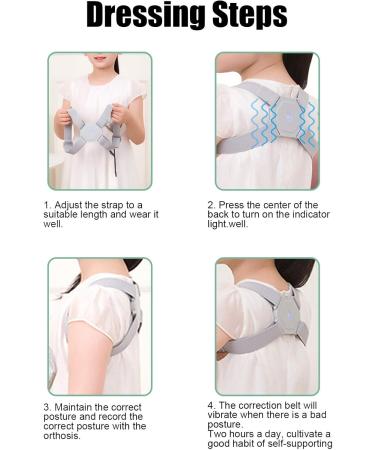 Dressing Steps

1. Adjust the strap to a suitable length and wear it well.

2. Press the center of the back to turn on the indicator light.well.

3. Maintain the correct posture and record the correct posture with the orthosis.

4. The correction belt will vibrate when there is a bad posture.
Two hours a day, cultivate a good habit of self-supporting