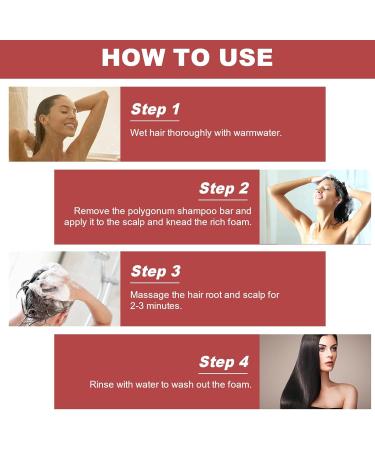 HOW TO USE

Step 1

Wet hair thoroughly with warmwater.

Step 2

Remove the polygonum shampoo bar and apply it to the scalp and knead the rich foam.

Step 3

Massage the hair root and scalp for 2-3 minutes.

Step 4

Rinse with water to wash out the foam.