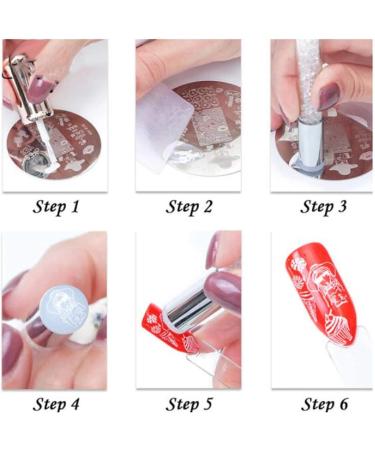 Step 1

Step 2

Step 3

Step 4

Step 5

Step 6