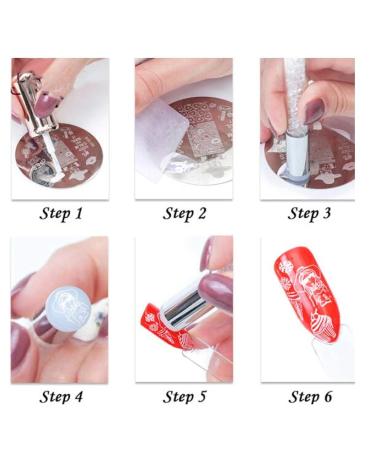 Step 1

Step 2

Step 3

Step 4

Step 5

Step 6