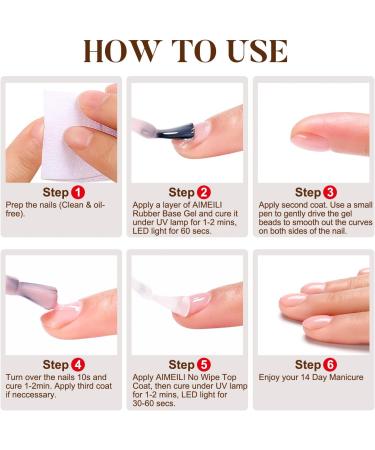 HOW TO USE

Step 1
Prep the nails (Clean & oil-free).

Step 2
Apply a layer of AIMEILI Rubber Base Gel and cure it under UV lamp for 1-2 mins, LED light for 60 secs.

Step 3
Apply second coat. Use a small pen to gently drive the gel beads to smooth out the curves on both sides of the nail.

Step 4
Turn over the nails 10s and cure 1-2min. Apply third coat if neccessary.

Step 5
Apply AIMEILI No Wipe Top Coat, then cure under UV lamp for 1-2 mins, LED light for 30-60 secs.

Step 6
Enjoy your 14 Day Manicure