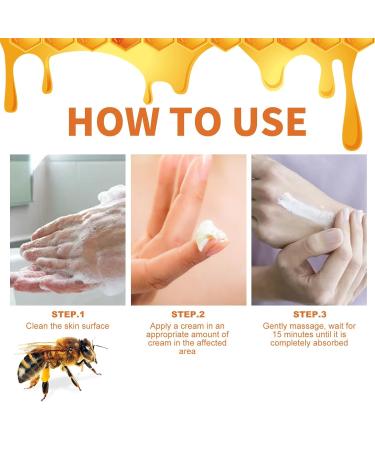 HOW TO USE

STEP.1
Clean the skin surface

STEP.2
Apply a cream in an appropriate amount of cream in the affected area

STEP.3
Gently massage, wait for 15 minutes until it is completely absorbed