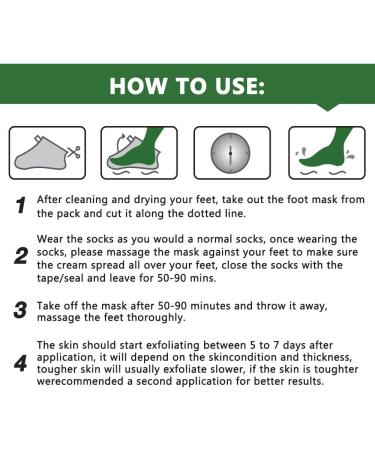 HOW TO USE:

1 After cleaning and drying your feet, take out the foot mask from the pack and cut it along the dotted line.

2 Wear the socks as you would a normal socks, once wearing the socks, please massage the mask against your feet to make sure the cream spread all over your feet, close the socks with the tape/seal and leave for 50-90 mins.

3 Take off the mask after 50-90 minutes and throw it away, massage the feet thoroughly.

4 The skin should start exfoliating between 5 to 7 days after application, it will depend on the skincondition and thickness, tougher skin will usually exfoliate slower, if the skin is toughter werecommended a second application for better results.