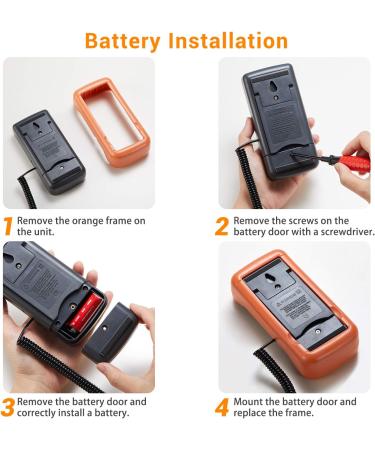 Battery Installation

1 Remove the orange frame on the unit.

2 Remove the screws on the battery door with a screwdriver.

3 Remove the battery door and correctly install a battery.

4 Mount the battery door and replace the frame.