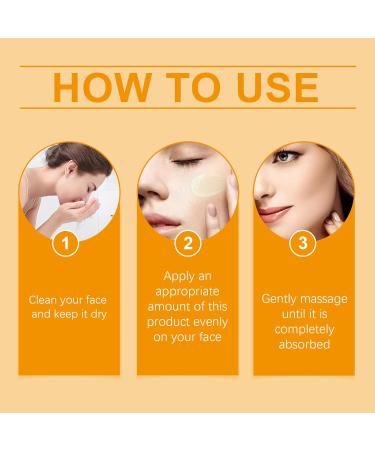 HOW TO USE

1

Clean your face and keep it dry

2

Apply an appropriate amount of this product evenly on your face

3

Gently massage until it is completely absorbed