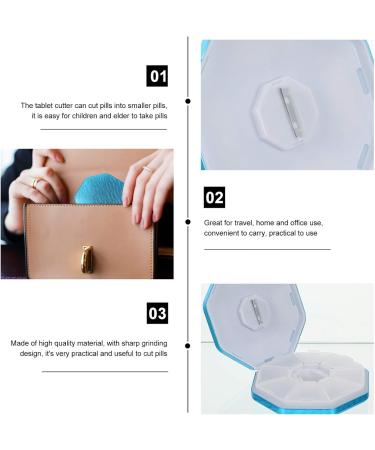 01

The tablet cutter can cut pills into smaller pills, it is easy for children and elder to take pills

02

Great for travel, home and office use, convenient to carry, practical to use

03

Made of high quality material, with sharp grinding design, it's very practical and useful to cut pills