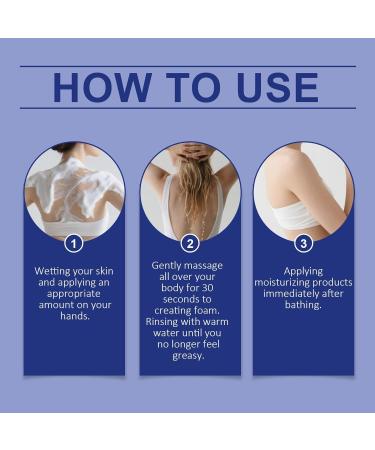 HOW TO USE

1

Wetting your skin and applying an appropriate amount on your hands.

2

Gently massage all over your body for 30 seconds to creating foam. Rinsing with warm water until you no longer feel greasy.

3

Applying moisturizing products immediately after bathing.