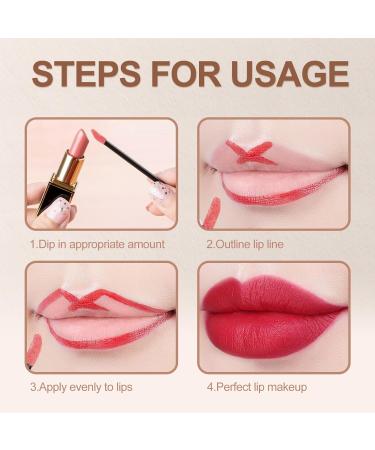 STEPS FOR USAGE

1.Dip in appropriate amount

2.Outline lip line

3.Apply evenly to lips

4.Perfect lip makeup