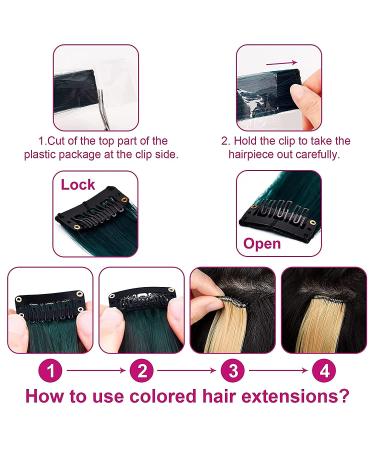 1.Cut of the top part of the plastic package at the clip side.

2. Hold the clip to take the hairpiece out carefully.

Lock

Open

1

2

3

4

How to use colored hair extensions?