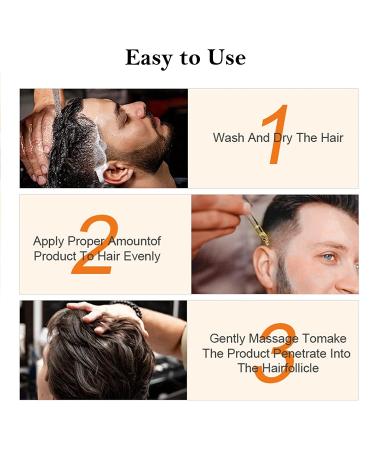 Easy to Use

1
Wash And Dry The Hair

2
Apply Proper Amountof Product To Hair Evenly

3
Gently Massage Tomake The Product Penetrate Into The Hairfollicle