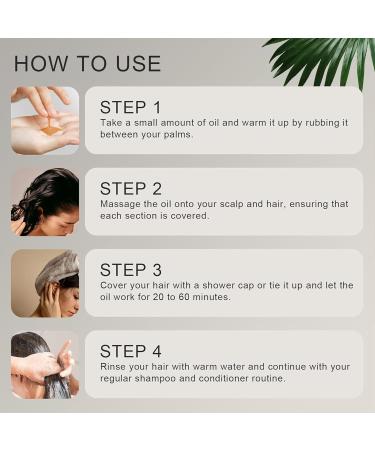 HOW TO USE

STEP 1
Take a small amount of oil and warm it up by rubbing it between your palms.

STEP 2
Massage the oil onto your scalp and hair, ensuring that each section is covered.

STEP 3
Cover your hair with a shower cap or tie it up and let the oil work for 20 to 60 minutes.

STEP 4
Rinse your hair with warm water and continue with your regular shampoo and conditioner routine.