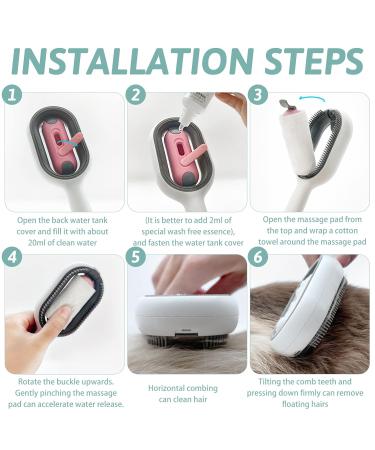 INSTALLATION STEPS

1

Open the back water tank cover and fill it with about 20ml of clean water

2

(It is better to add 2ml of special wash free essence), and fasten the water tank cover

3

Open the massage pad from the top and wrap a cotton towel around the massage pad

4

Rotate the buckle upwards. Gently pinching the massage pad can accelerate water release.

5

Horizontal combing can clean hair

6

Tilting the comb teeth and pressing down firmly can remove floating hairs