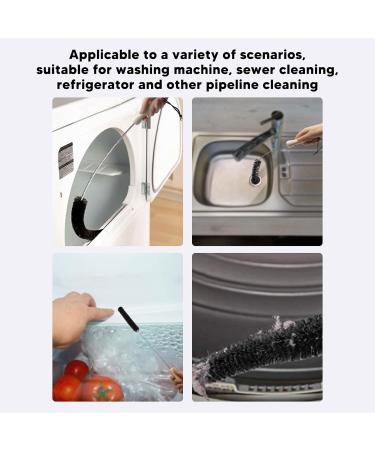 Applicable to a variety of scenarios, suitable for washing machine, sewer cleaning, refrigerator and other pipeline cleaning